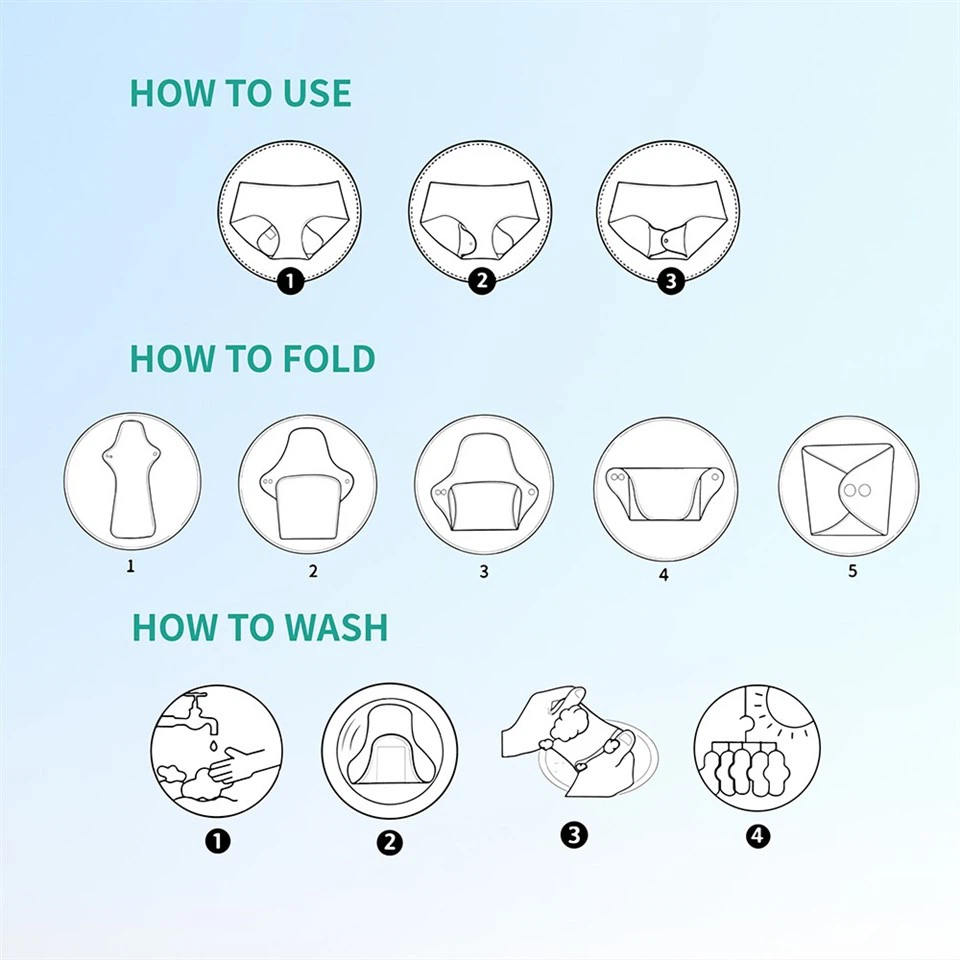 HOW TO USE

1 2 3

HOW TO FOLD

1 2 3 4 5

HOW TO WASH

1 2 3 4